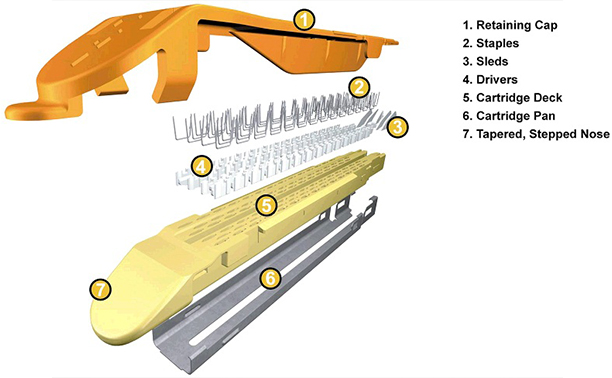 1

2

3

4

5

6

7

1. Retaining Cap
2. Staples
3. Sleds
4. Drivers
5. Cartridge Deck
6. Cartridge Pan
7. Tapered, Stepped Nose